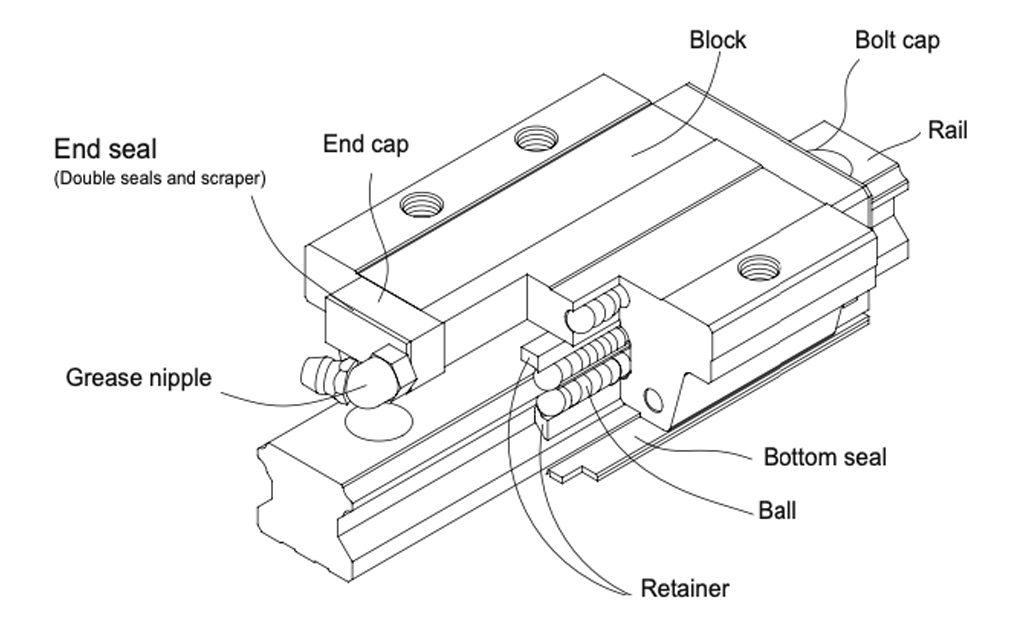 Block

Bolt cap

Rail

End seal
(Double seals and scraper)

End cap

Grease nipple

Bottom seal

Ball

Retainer